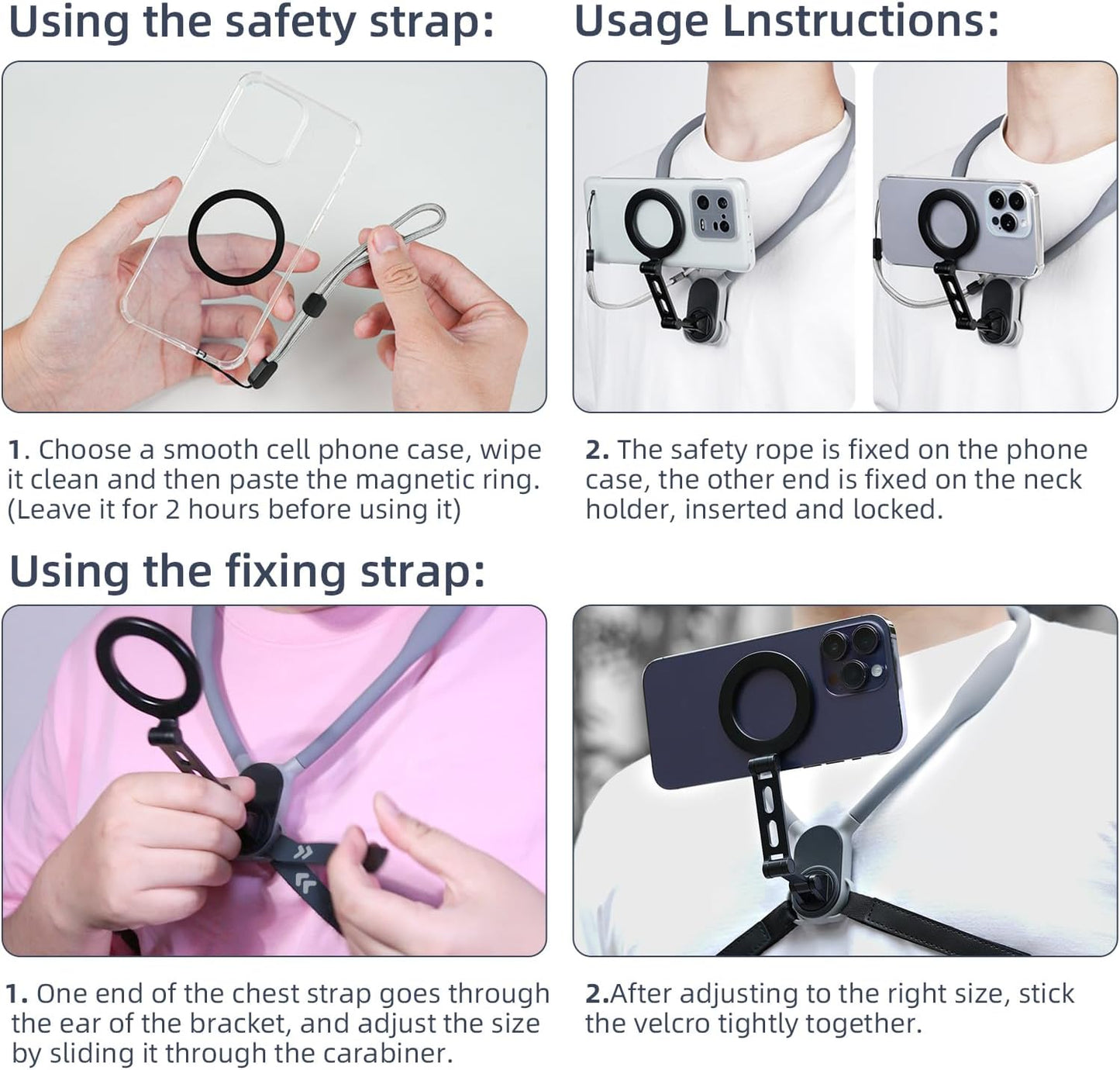 Using the safety strap:

Usage Lnstructions:

1. Choose a smooth cell phone case, wipe it clean and then paste the magnetic ring. (Leave it for 2 hours before using it)

2. The safety rope is fixed on the phone case, the other end is fixed on the neck holder, inserted and locked.

Using the fixing strap:

1. One end of the chest strap goes through the ear of the bracket, and adjust the size by sliding it through the carabiner.

2.After adjusting to the right size, stick the velcro tightly together.